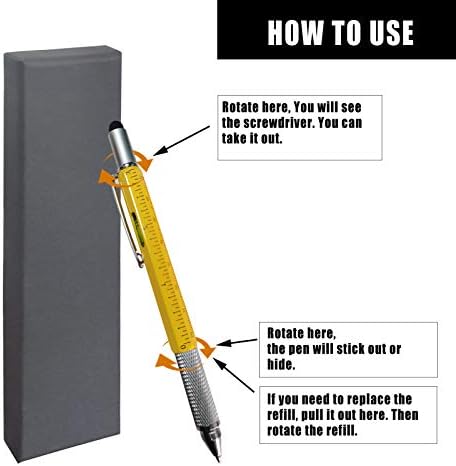 HOW TO USE

Rotate here, You will see the screwdriver. You can take it out.

Rotate here, the pen will stick out or hide.

If you need to replace the refill, pull it out here. Then rotate the refill.