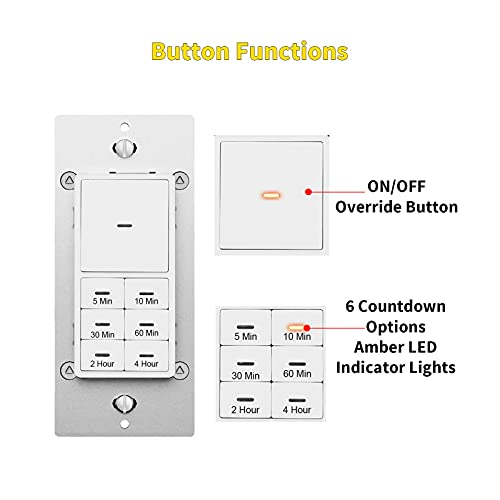 Button Functions

5 Min
10 Min
30 Min
60 Min
2 Hour
4 Hour

ON/OFF
Override Button

5 Min
10 Min
30 Min
60 Min
2 Hour
4 Hour

6 Countdown
Options
Amber LED
Indicator Lights