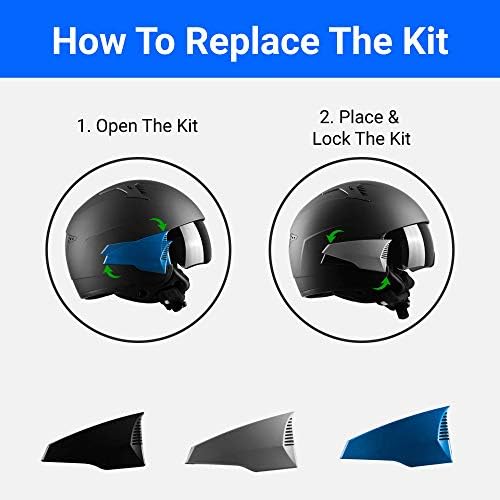 How To Replace The Kit

1. Open The Kit

2. Place & Lock The Kit