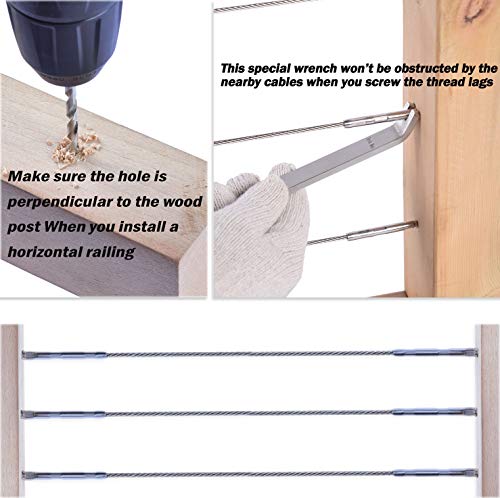 Make sure the hole is perpendicular to the wood post When you install a horizontal railing

This special wrench won't be obstructed by the nearby cables when you screw the thread lags