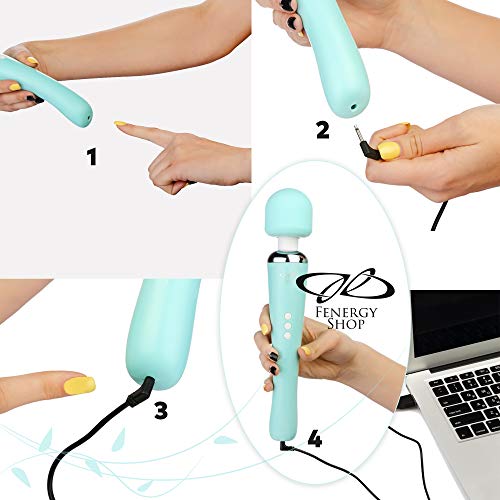 1

2

FENERGY
SHOP

3

4