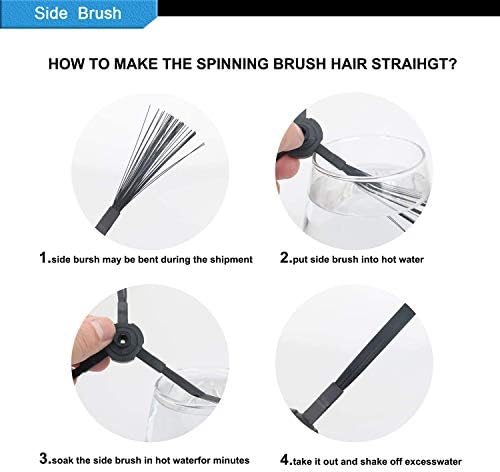 Side Brush

HOW TO MAKE THE SPINNING BRUSH HAIR STRAIHGT?

1.side bursh may be bent during the shipment

2.put side brush into hot water

3.soak the side brush in hot waterfor minutes

4.take it out and shake off excesswater