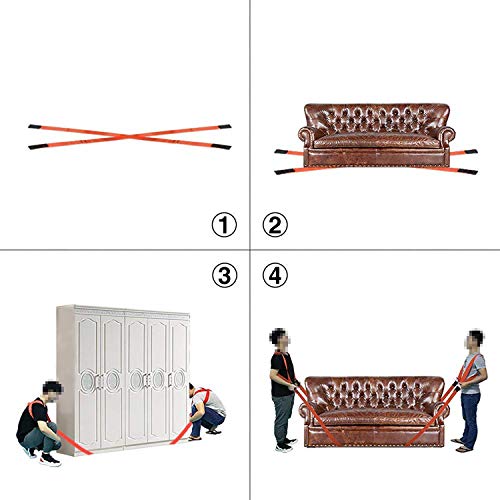 ①
②
③
④