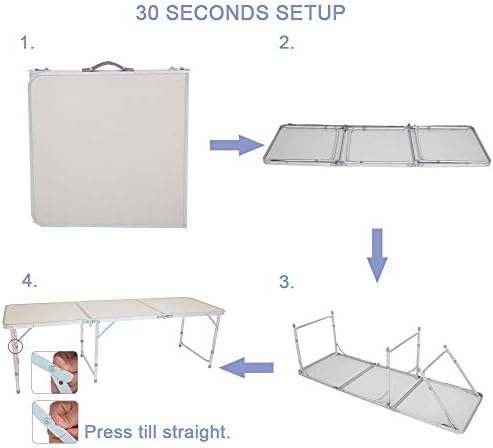 30 SECONDS SETUP

1.

2.

4.

3.

Press till straight.