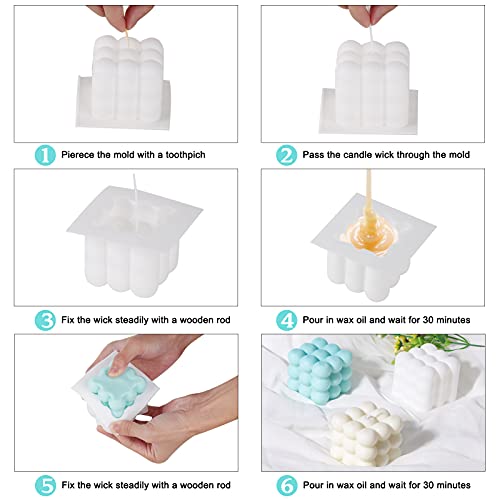 1 Pierece the mold with a toothpich

2 Pass the candle wick through the mold

3 Fix the wick steadily with a wooden rod

4 Pour in wax oil and wait for 30 minutes

5 Fix the wick steadily with a wooden rod

6 Pour in wax oil and wait for 30 minutes