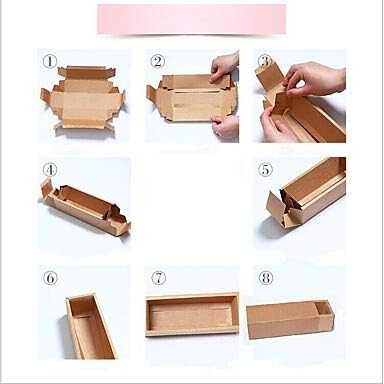 ①

②

③

④

⑤

⑥

⑦

⑧