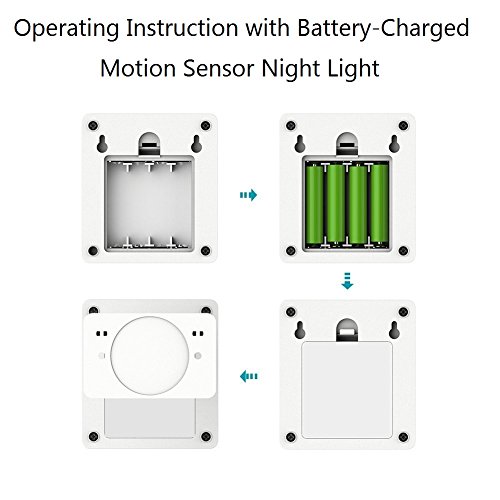 Operating Instruction with Battery-Charged Motion Sensor Night Light