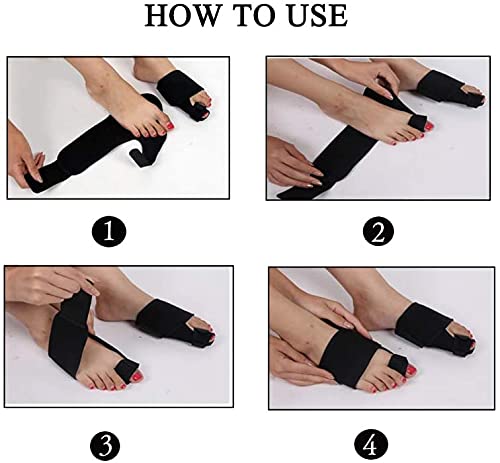 HOW TO USE

1

2

3

4