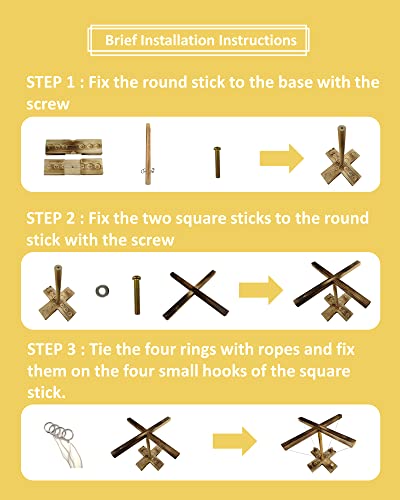 Brief Installation Instructions

STEP 1 : Fix the round stick to the base with the screw

STEP 2 : Fix the two square sticks to the round stick with the screw

STEP 3 : Tie the four rings with ropes and fix them on the four small hooks of the square stick.