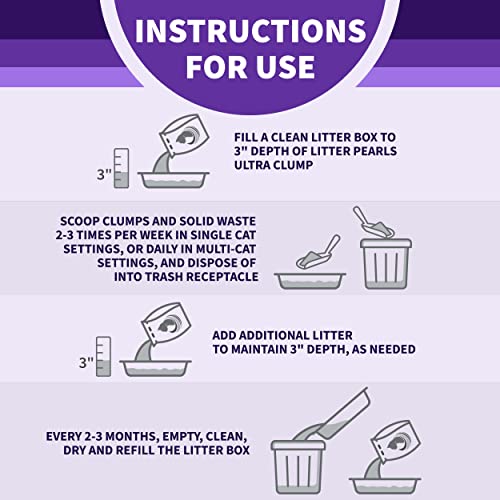 INSTRUCTIONS FOR USE

3"

FILL A CLEAN LITTER BOX TO 3" DEPTH OF LITTER PEARLS ULTRA CLUMP

SCOOP CLUMPS AND SOLID WASTE 2-3 TIMES PER WEEK IN SINGLE CAT SETTINGS, OR DAILY IN MULTI-CAT SETTINGS, AND DISPOSE OF INTO TRASH RECEPTACLE

3"

ADD ADDITIONAL LITTER TO MAINTAIN 3" DEPTH, AS NEEDED

EVERY 2-3 MONTHS, EMPTY, CLEAN, DRY AND REFILL THE LITTER BOX