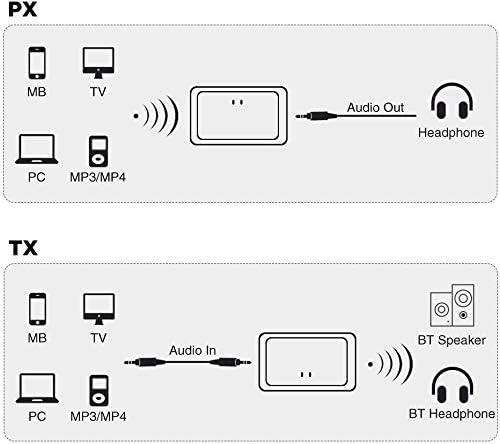 PX

MB
TV
PC
MP3/MP4
Audio Out
Headphone

TX

MB
TV
PC
MP3/MP4
Audio In
BT Speaker
BT Headphone