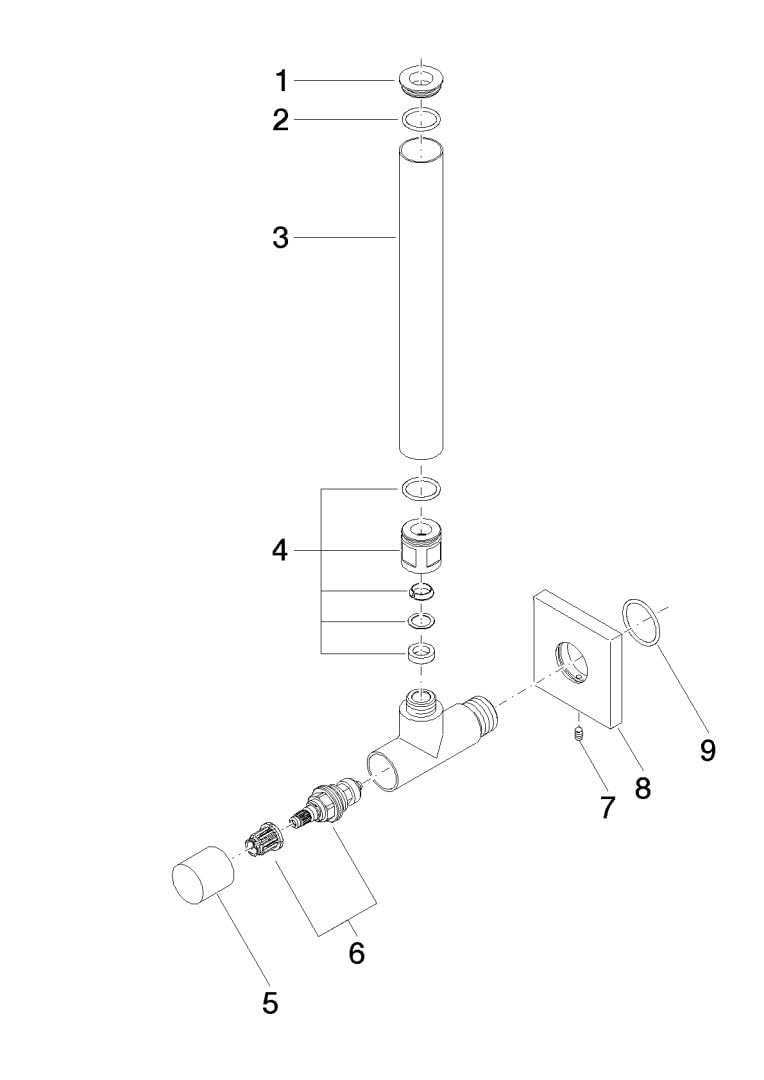 1
2
3
4
9
8
7
6
5