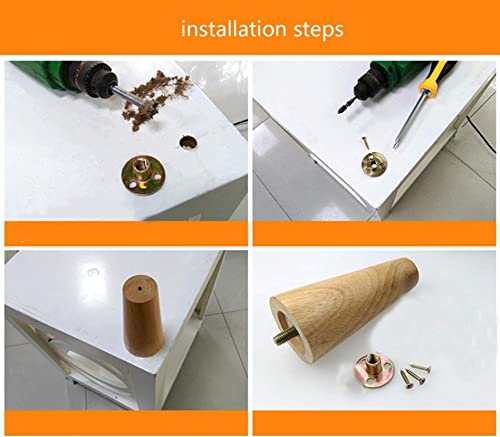 installation steps