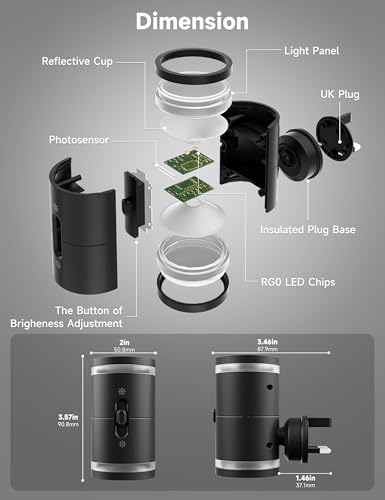 Dimension

Reflective Cup

Light Panel

UK Plug

Photosensor

Insulated Plug Base

RG0 LED Chips

The Button of Brigheness Adjustment

2in
50.8mm

3.57in
90.8mm

3.46in
87.9mm

1.46in
37.1mm