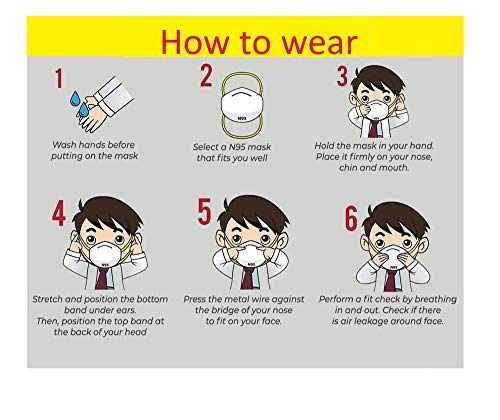 How to wear

1

Wash hands before putting on the mask

2

N95

Select a N95 mask that fits you well

3

Hold the mask in your hand. Place it firmly on your nose, chin and mouth.

4

N95

Stretch and position the bottom band under ears. Then, position the top band at the back of your head

5

N95

Press the metal wire against the bridge of your nose to fit on your face.

6

N95

Perform a fit check by breathing in and out. Check if there is air leakage around face.