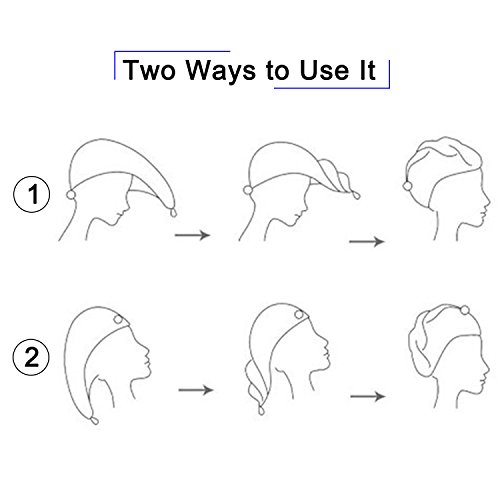 Two Ways to Use It

1

2