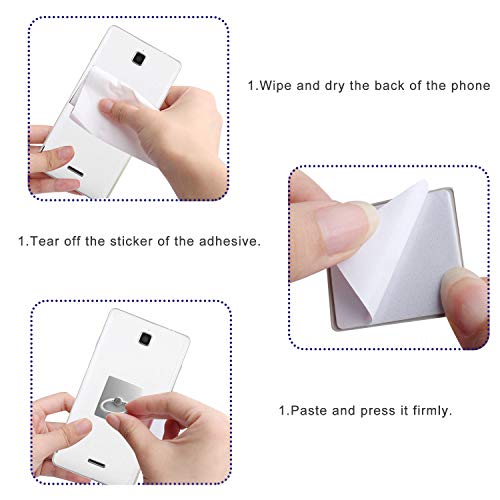 1.Wipe and dry the back of the phone

1.Tear off the sticker of the adhesive.

1.Paste and press it firmly.