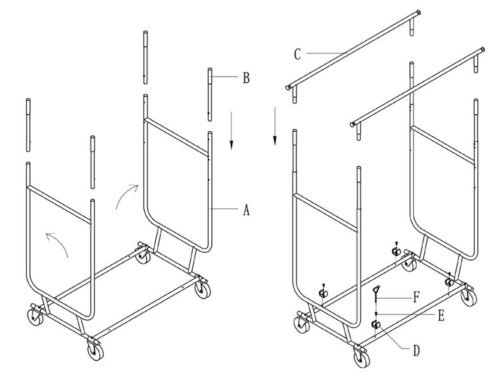 B
A
C
F
E
D