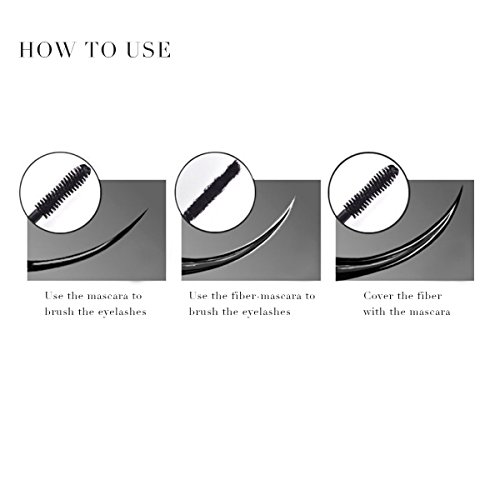 HOW TO USE

Use the mascara to brush the eyelashes

Use the fiber-mascara to brush the eyelashes

Cover the fiber with the mascara