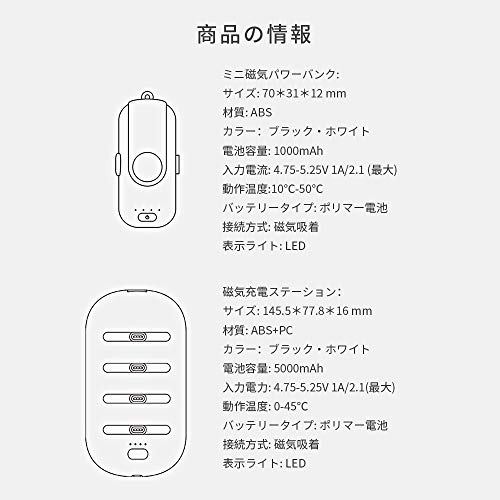 商品の情報

ミニ磁気パワーバンク:
サイズ: 70＊31＊12 mm
材質: ABS
カラー: ブラック・ホワイト
電池容量: 1000mAh
入力電流: 4.75-5.25V 1A/2.1 (最大)
動作温度:10°C-50°C
バッテリータイプ: ポリマー電池
接続方式: 磁気吸着
表示ライト: LED

磁気充電ステーション:
サイズ: 145.5＊77.8＊16 mm
材質: ABS+PC
カラー: ブラック・ホワイト
電池容量: 5000mAh
入力電力: 4.75-5.25V 1A/2.1(最大)
動作温度: 0-45°C
バッテリータイプ: ポリマー電池
接続方式: 磁気吸着
表示ライト: LED