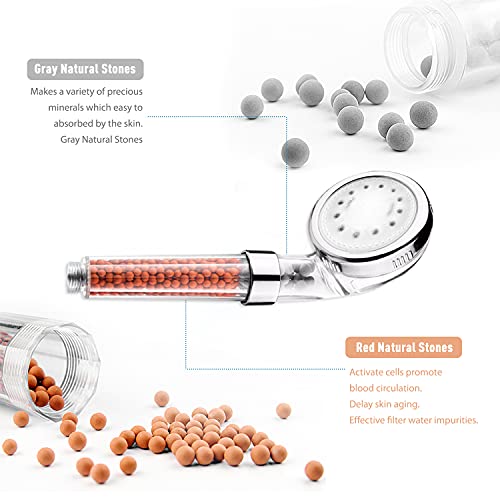 Gray Natural Stones

Makes a variety of precious minerals which easy to absorbed by the skin. Gray Natural Stones

Red Natural Stones

Activate cells promote blood circulation.
Delay skin aging.
Effective filter water impurities.