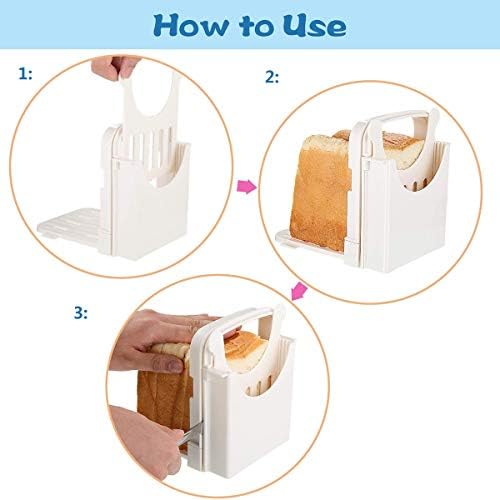 How to Use

1:

2:

3: