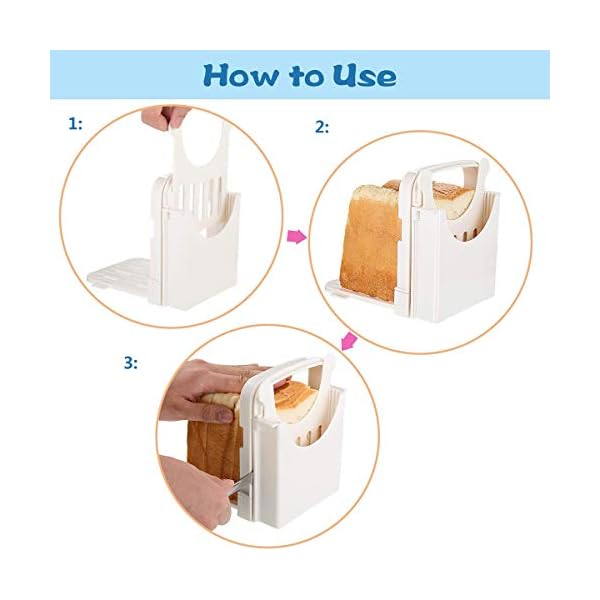 How to Use

1:

2:

3: