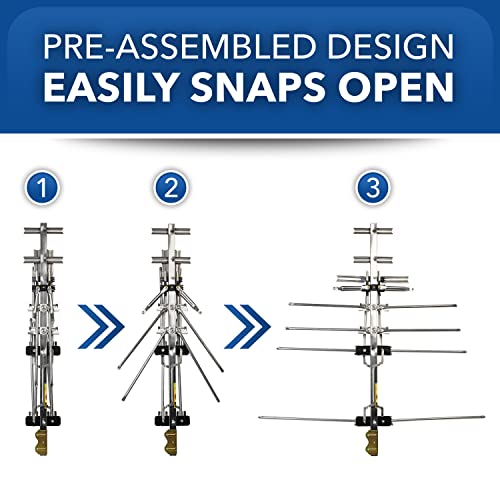 PRE-ASSEMBLED DESIGN
EASILY SNAPS OPEN

1

2

3