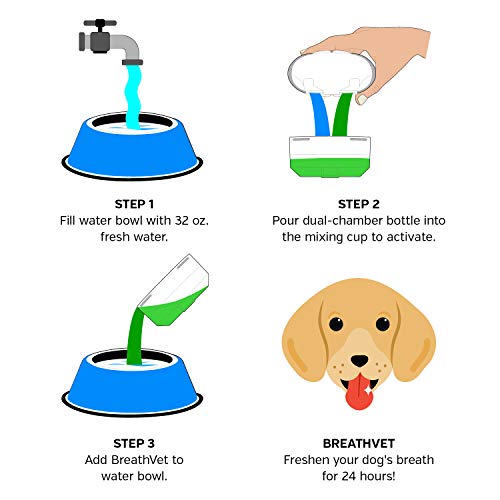 STEP 1
Fill water bowl with 32 oz. fresh water.

STEP 2
Pour dual-chamber bottle into the mixing cup to activate.

STEP 3
Add BreathVet to water bowl.

BREATHVET
Freshen your dog's breath for 24 hours!