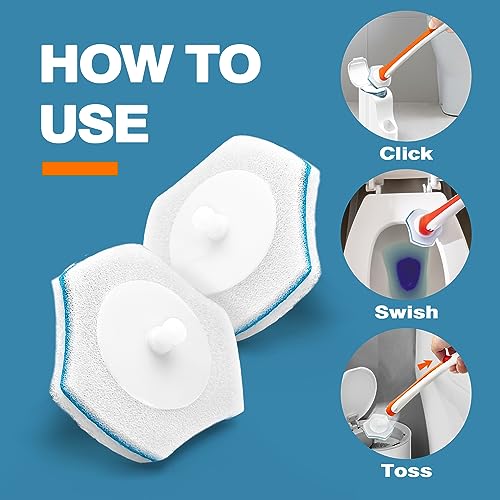 HOW TO USE

Click

Swish

Toss