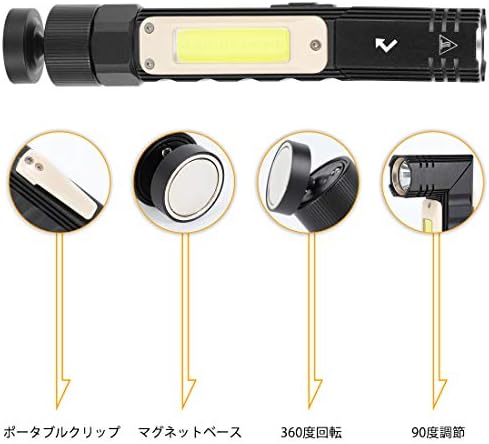 ポータブルクリップ

マグネットベース

360度回転

90度調節