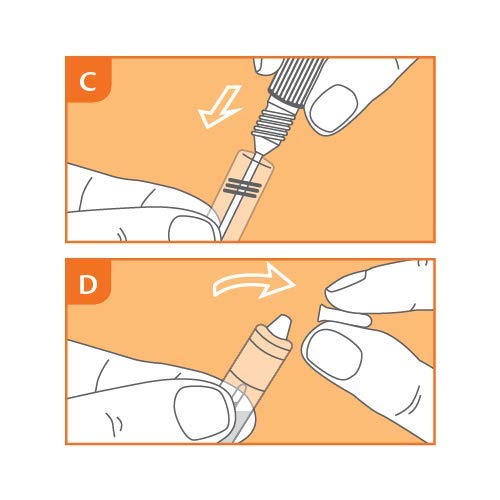 C

D