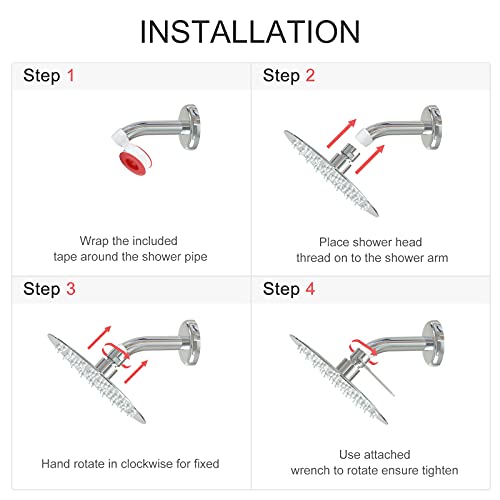 INSTALLATION

Step 1

Wrap the included tape around the shower pipe

Step 2

Place shower head thread on to the shower arm

Step 3

Hand rotate in clockwise for fixed

Step 4

Use attached wrench to rotate ensure tighten