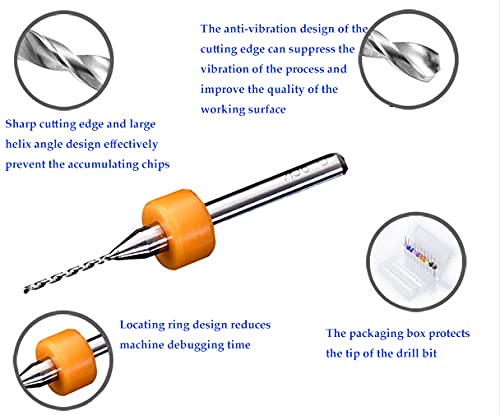 The anti-vibration design of the cutting edge can suppress the vibration of the process and improve the quality of the working surface

Sharp cutting edge and large helix angle design effectively prevent the accumulating chips

Locating ring design reduces machine debugging time

The packaging box protects the tip of the drill bit