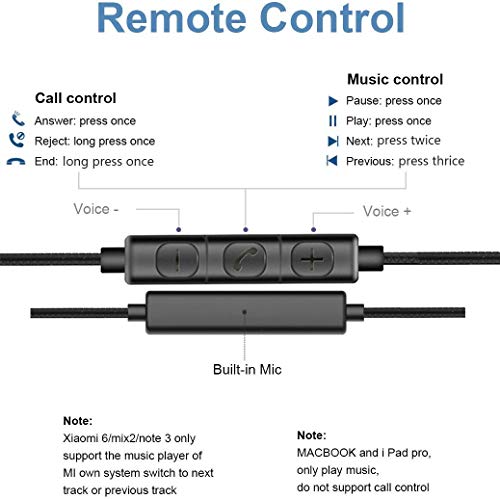 Remote Control

Call control
Answer: press once
Reject: long press once
End: long press once

Music control
Pause: press once
Play: press once
Next: press twice
Previous: press thrice

Voice -

Voice +

Built-in Mic

Note:
Xiaomi 6/mix2/note 3 only support the music player of MI own system switch to next track or previous track

Note:
MACBOOK and i Pad pro, only play music, do not support call control