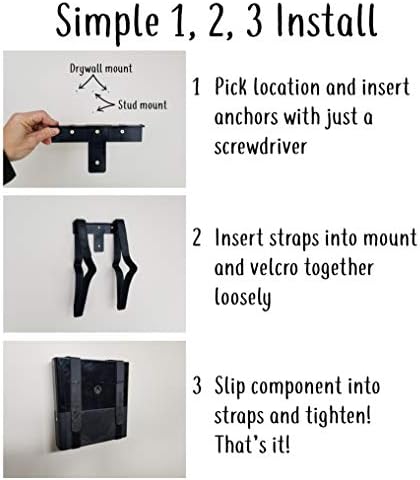 Simple 1, 2, 3 Install

Drywall mount

Stud mount

1 Pick location and insert anchors with just a screwdriver

2 Insert straps into mount and velcro together loosely

3 Slip component into straps and tighten! That's it!