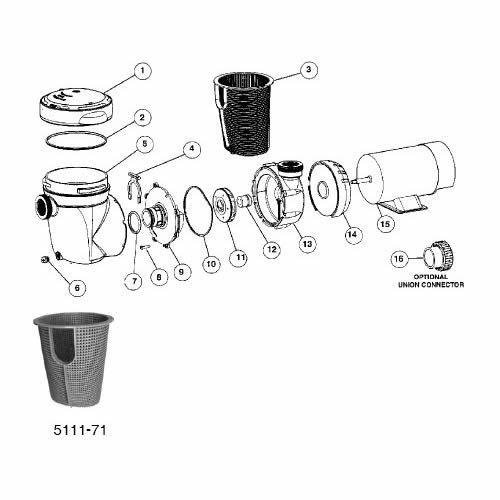 1
3
2
5
4
15
14
13
12
11
10
9
8
7
6
16
OPTIONAL UNION CONNECTOR
5111-71