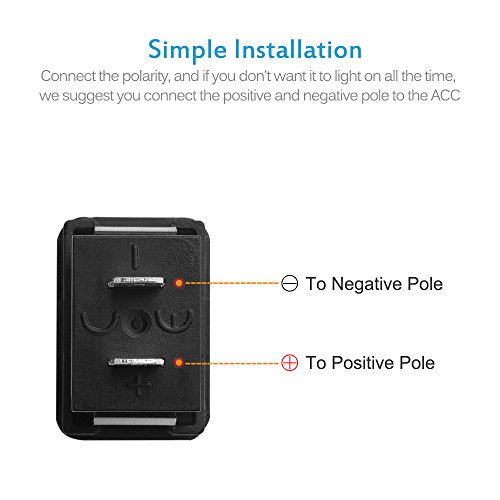 Simple Installation

Connect the polarity, and if you don't want it to light on all the time, we suggest you connect the positive and negative pole to the ACC

⊖ To Negative Pole

⊕ To Positive Pole

+