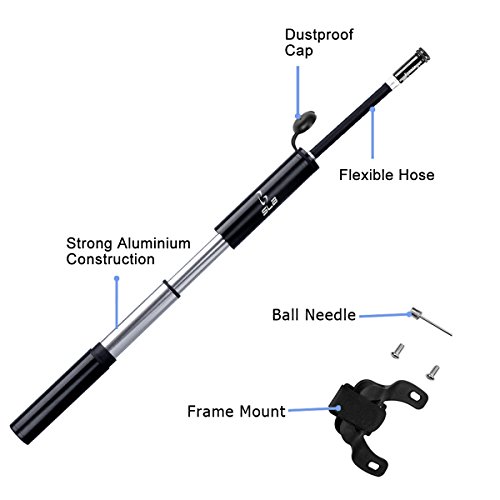 Dustproof Cap

Flexible Hose

SLB

Strong Aluminium Construction

Ball Needle

Frame Mount