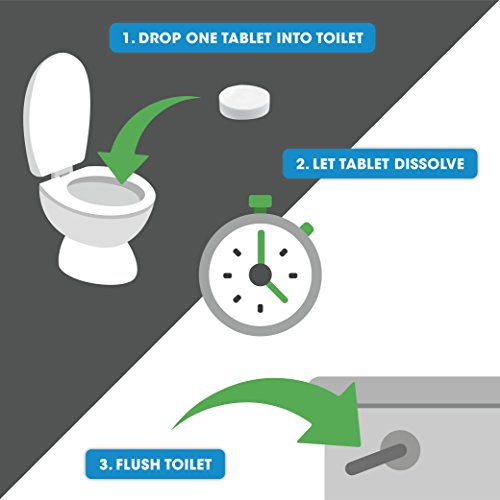 1. DROP ONE TABLET INTO TOILET

2. LET TABLET DISSOLVE

3. FLUSH TOILET