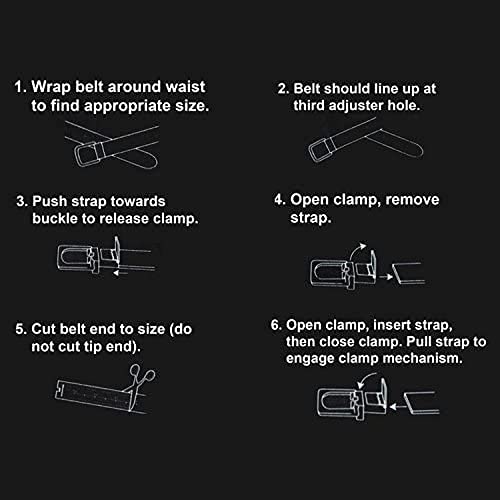 1. Wrap belt around waist to find appropriate size.

2. Belt should line up at third adjuster hole.

3. Push strap towards buckle to release clamp.

4. Open clamp, remove strap.

5. Cut belt end to size (do not cut tip end).

6. Open clamp, insert strap, then close clamp. Pull strap to engage clamp mechanism.