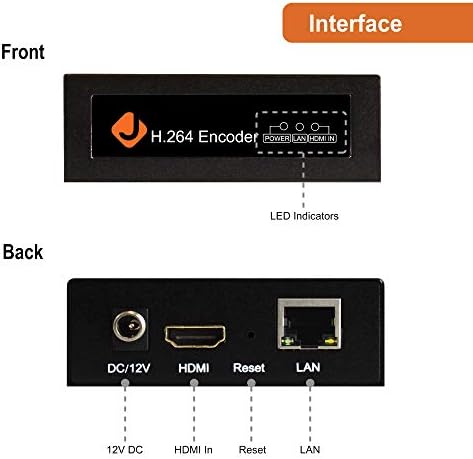 Interface

Front

J H.264 Encoder

POWER LAN HDMI IN

LED Indicators

Back

DC/12V HDMI Reset LAN

12V DC HDMI In Reset LAN