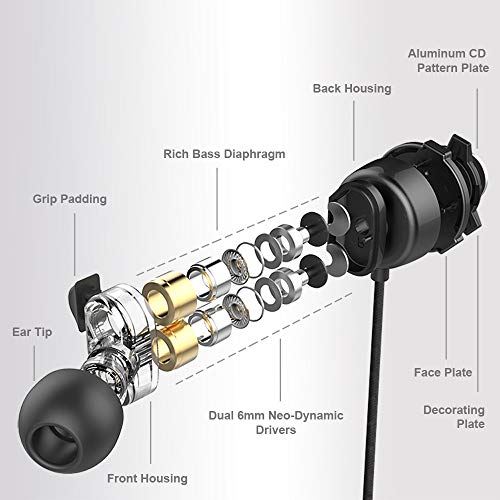 Aluminum CD Pattern Plate

Back Housing

Rich Bass Diaphragm

Grip Padding

Ear Tip

Face Plate

Decorating Plate

Dual 6mm Neo-Dynamic Drivers

Front Housing