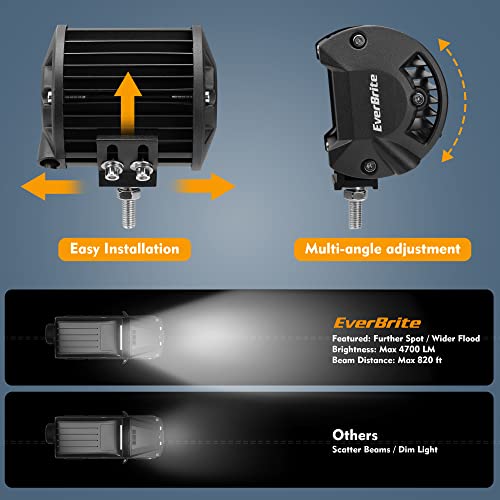 EverBrite

Easy Installation

Multi-angle adjustment

EverBrite
Featured: Further Spot / Wider Flood
Brightness: Max 4700 LM
Beam Distance: Max 820 ft

Others
Scatter Beams / Dim Light