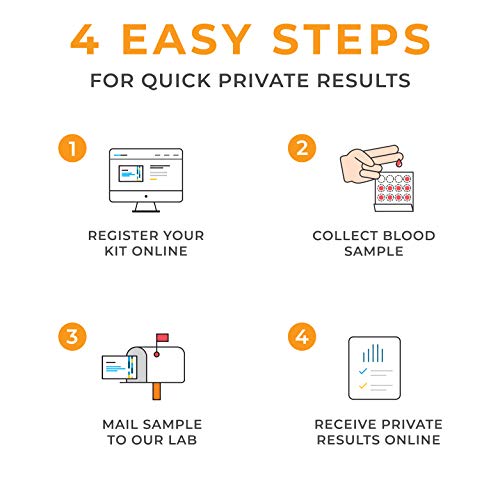 4 EASY STEPS

FOR QUICK PRIVATE RESULTS

1

REGISTER YOUR KIT ONLINE

2

COLLECT BLOOD SAMPLE

3

MAIL SAMPLE TO OUR LAB

4

RECEIVE PRIVATE RESULTS ONLINE