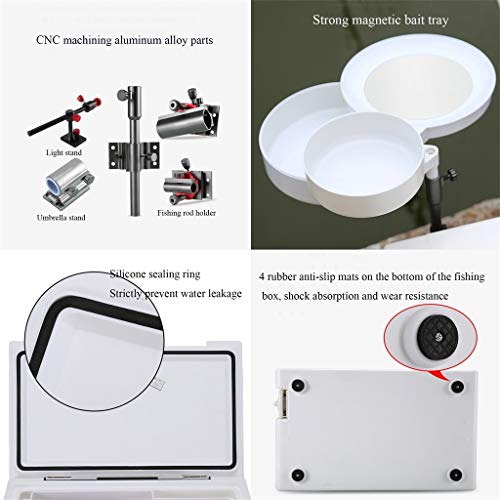 CNC machining aluminum alloy parts

Light stand

Umbrella stand

Fishing rod holder

Strong magnetic bait tray

Silicone sealing ring

Strictly prevent water leakage

4 rubber anti-slip mats on the bottom of the fishing box, shock absorption and wear resistance