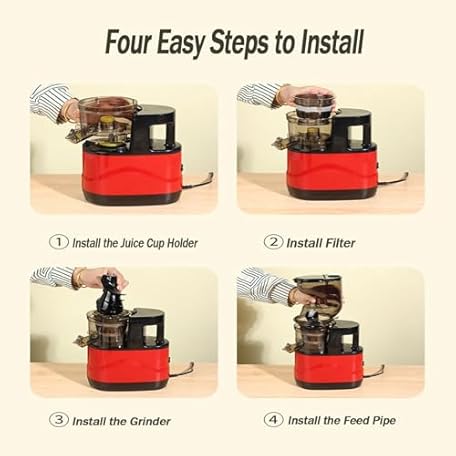 Four Easy Steps to Install

① Install the Juice Cup Holder

② Install Filter

③ Install the Grinder

④ Install the Feed Pipe