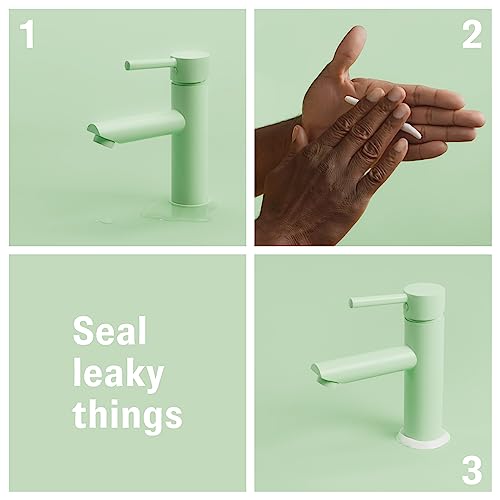 1

2

Seal leaky things

3