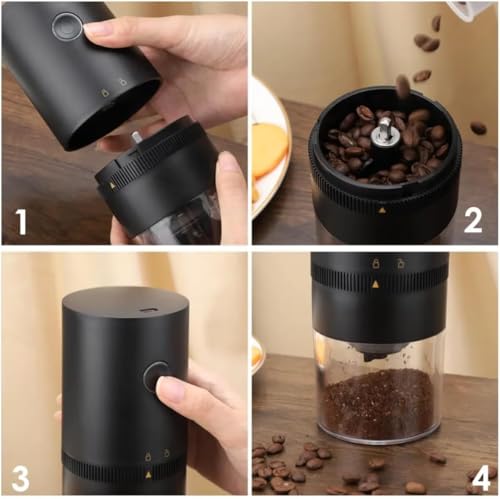 1

2

3

4