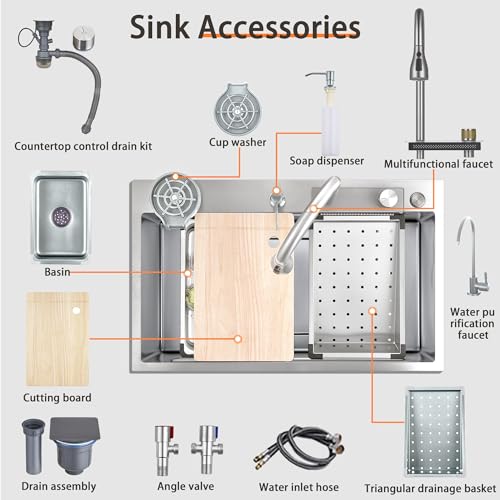 Sink Accessories

Countertop control drain kit

Cup washer

Soap dispenser

Multifunctional faucet

Basin

Water pu rification faucet

Cutting board

Drain assembly

Angle valve

Water inlet hose

Triangular drainage basket